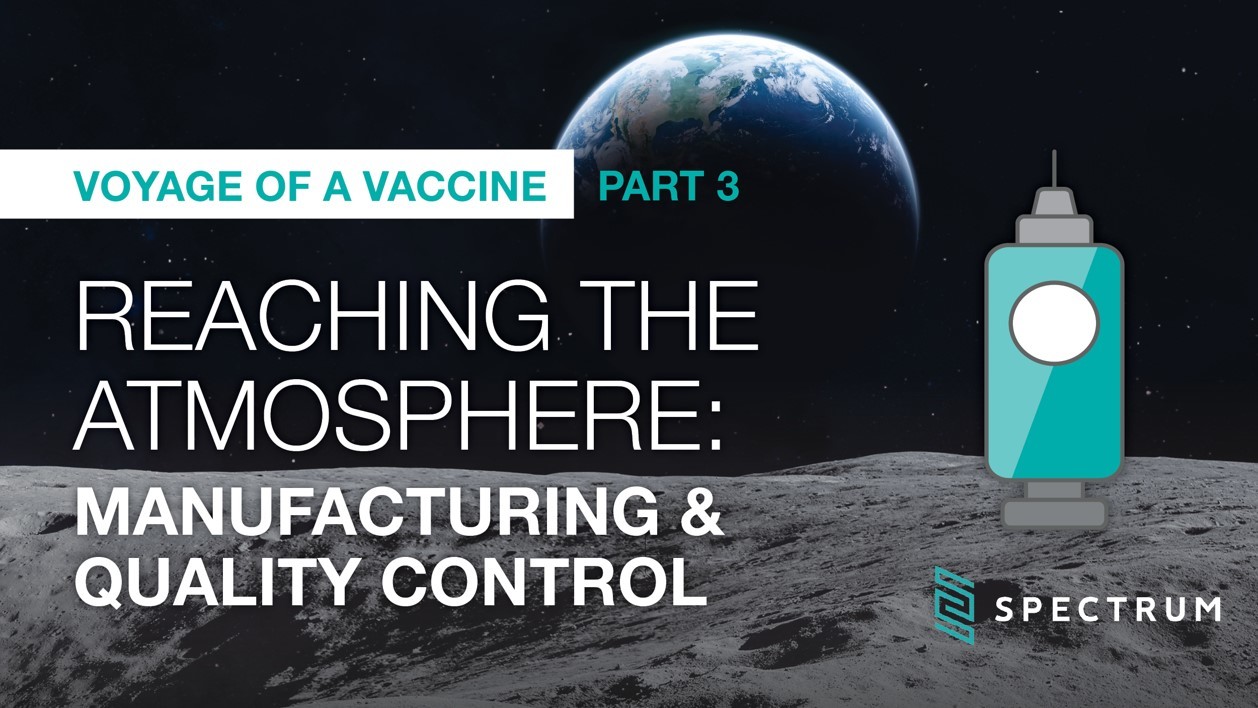 VOYAGE OF A VACCINE PART 3

REACHING THE ATMOSPHERE:

MANUFACTURING & QUALITY CONTROL

SPECTRUM